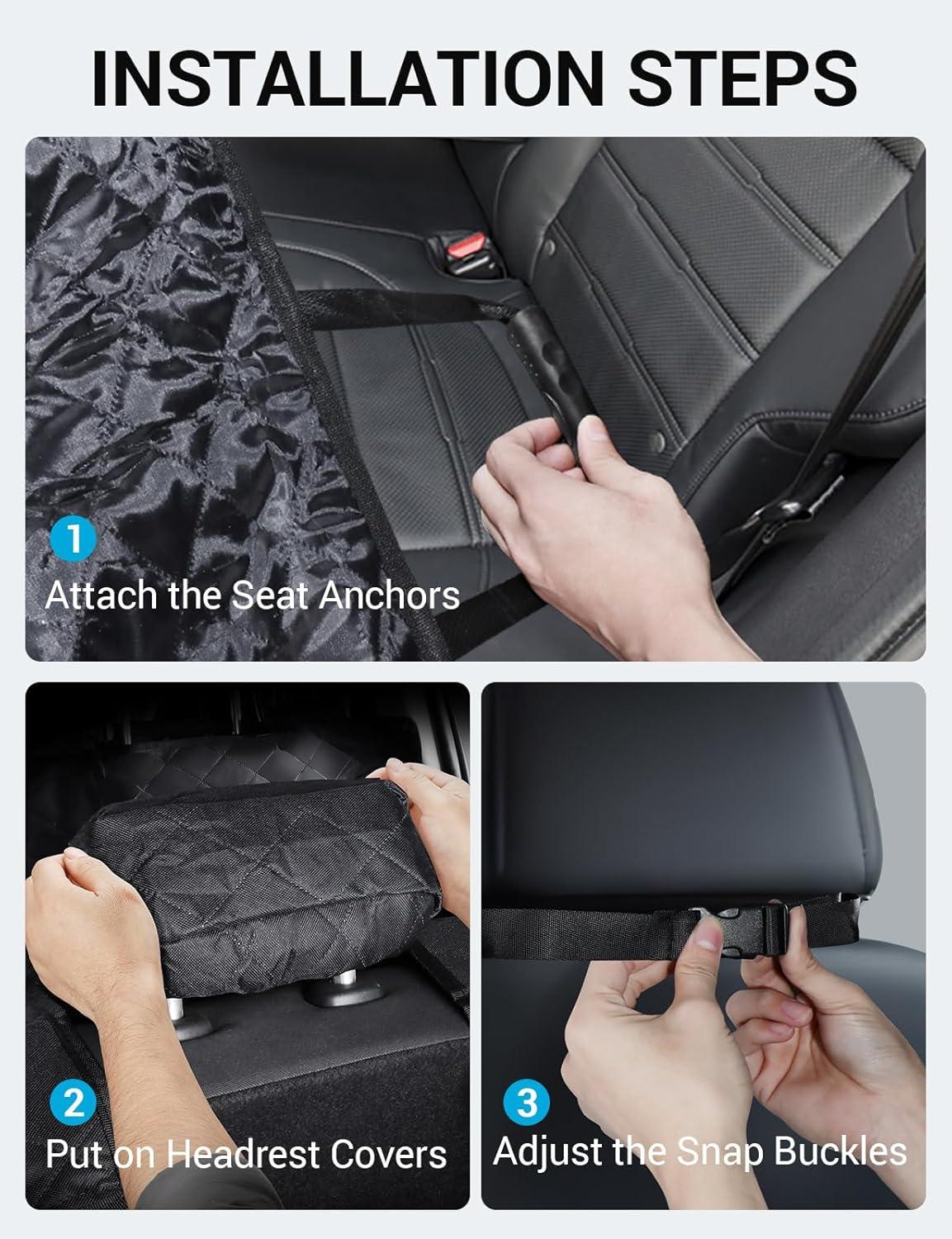 INSTALLATION STEPS

1
Attach the Seat Anchors

2
Put on Headrest Covers

3
Adjust the Snap Buckles